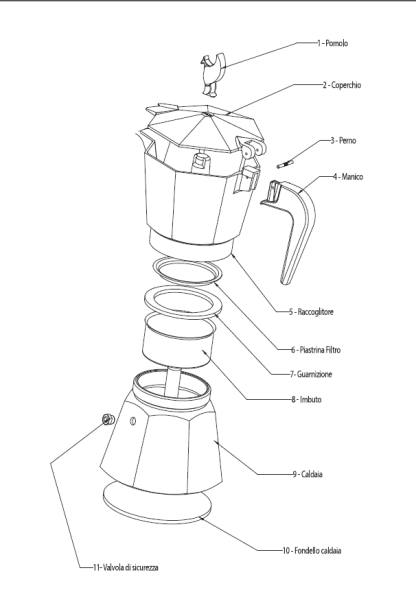 1 - Pomolo
2 - Coperchio
3 - Perno
4 - Manico
5 - Raccoglitore
6 - Piastrina Filtro
7- Guarnizione
8 - Imbuto
9 - Caldaia
10 - Fondello caldaia
11- Valvola di sicurezza